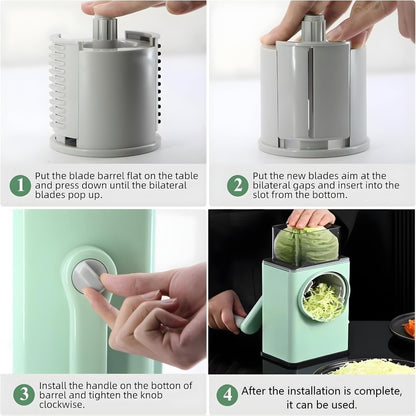 1 Put the blade barrel flat on the table and press down until the bilateral blades pop up.

2 Put the new blades aim at the bilateral gaps and insert into the slot from the bottom.

3 Install the handle on the botton of barrel and tighten the knob clockwise.

4 After the installation is complete, it can be used.